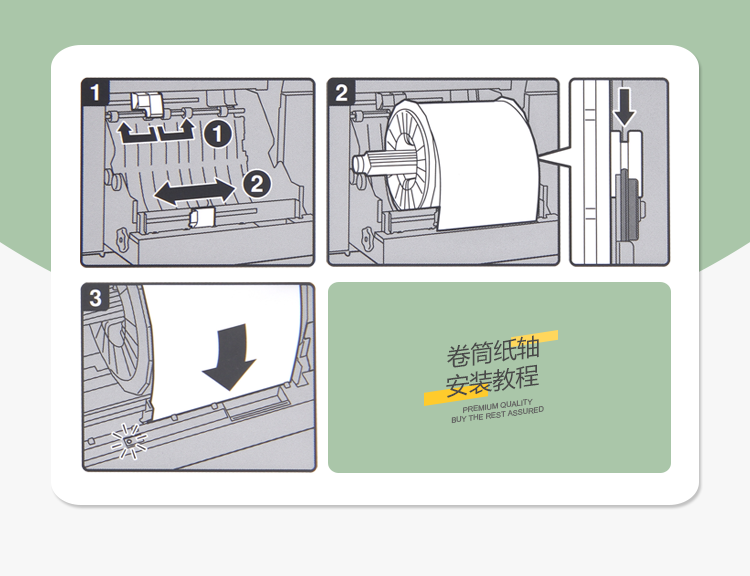 1
1
2
2
3
卷筒纸轴
安装教程
PREMIUM QUALITY
BUY THE REST ASSURED